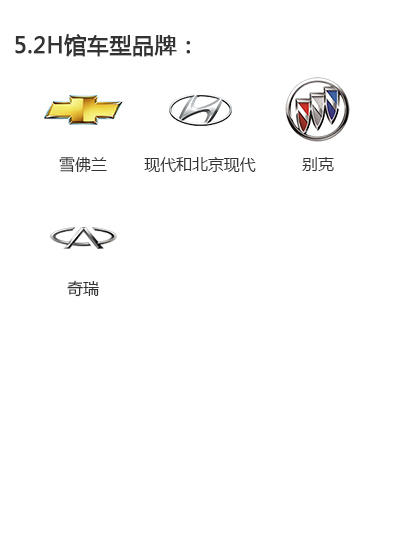 5.2H馆车型品牌：

雪佛兰 现代和北京现代 别克

奇瑞