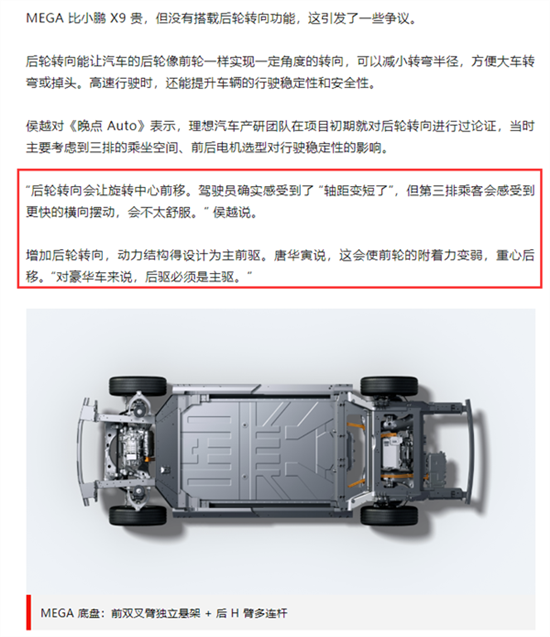 MEGA 比小鹏 X9 贵，但没有搭载后轮转向功能，这引发了一些争议。

后轮转向能让汽车的后轮像前轮一样实现一定角度的转向，可以减小转弯半径，方便大车转弯或掉头。高速行驶时，还能提升车辆的行驶稳定性和安全性。

侯越对《晚点 Auto》表示，理想汽车产研团队在项目初期就对后轮转向进行过论证，当时主要考虑到三排的乘坐空间、前后电机选型对行驶稳定性的影响。

“后轮转向会让旋转中心前移。驾驶员确实感受到了 “轴距变短了”，但第三排乘客会感受到更快的横向摆动，会不太舒服。” 侯越说。

增加后轮转向，动力结构得设计为主前驱。唐华寅说，这会使前轮的附着力变弱，重心后移。“对豪华车来说，后驱必须是主驱。”

MEGA 底盘：前双叉臂独立悬架 + 后 H 臂多连杆