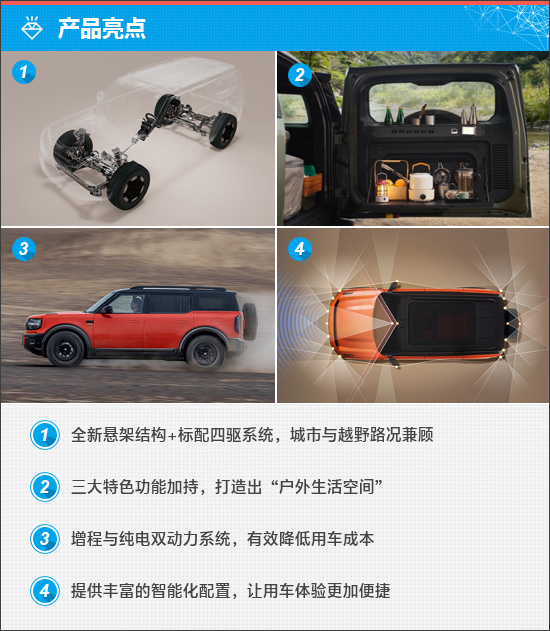 产品亮点

1

2

BRONCO

3

4

1 全新悬架结构+标配四驱系统，城市与越野路况兼顾

2 三大特色功能加持，打造出“户外生活空间”

3 增程与纯电双动力系统，有效降低用车成本

4 提供丰富的智能化配置，让用车体验更加便捷