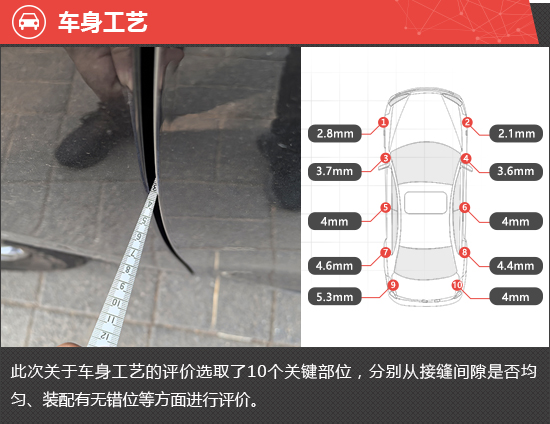 车身工艺

3
4
5
6
7
8
9
10
11
12

2.8mm
1
2
2.1mm
3.7mm
3
4
3.6mm
4mm
5
6
4mm
4.6mm
7
8
4.4mm
5.3mm
9
10
4mm

此次关于车身工艺的评价选取了10个关键部位，分别从接缝间隙是否均匀、装配有无错位等方面进行评价。