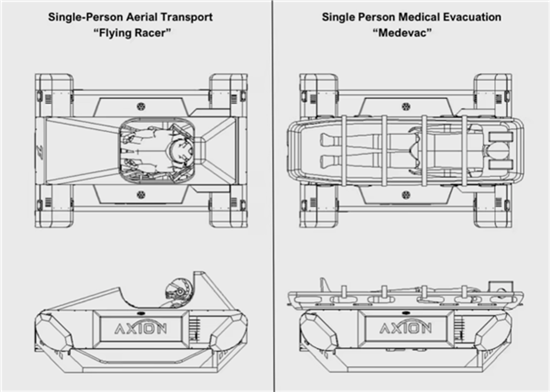 Single-Person Aerial Transport
"Flying Racer"

AXION

Single Person Medical Evacuation
"Medevac"

AXION