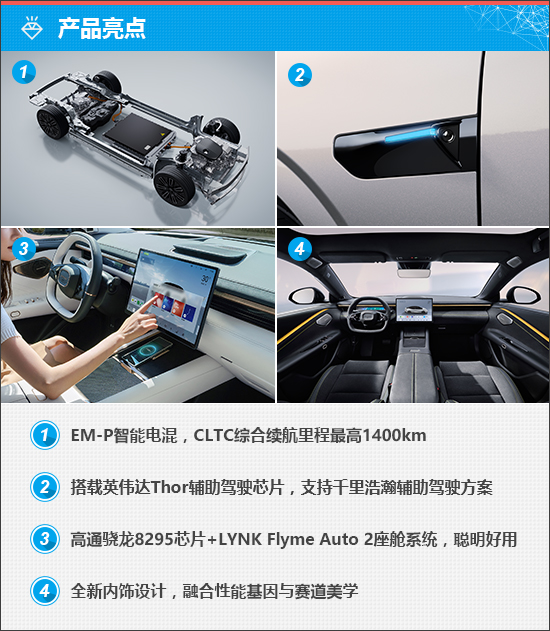 产品亮点

1

2

3

4

1 EM-P智能电混，CLTC综合续航里程最高1400km

2 搭载英伟达Thor辅助驾驶芯片，支持千里浩瀚辅助驾驶方案

3 高通骁龙8295芯片+LYNK Flyme Auto 2座舱系统，聪明好用

4 全新内饰设计，融合性能基因与赛道美学