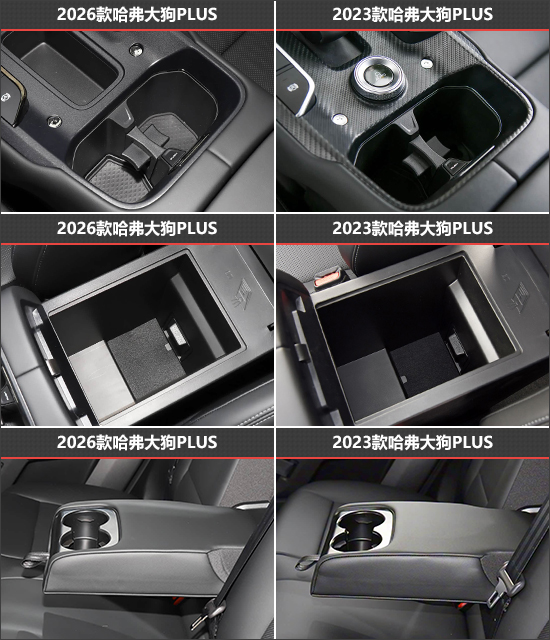 2026款哈弗大狗PLUS

2023款哈弗大狗PLUS

2026款哈弗大狗PLUS

2023款哈弗大狗PLUS

2026款哈弗大狗PLUS

2023款哈弗大狗PLUS