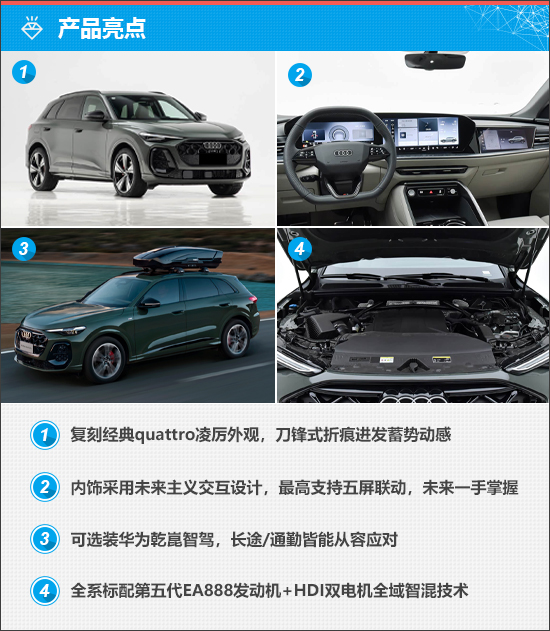 产品亮点

1

2

3

4

1 复刻经典quattro凌厉外观，刀锋式折痕迸发蓄势动感

2 内饰采用未来主义交互设计，最高支持五屏联动，未来一手掌握

3 可选装华为乾崑智驾，长途/通勤皆能从容应对

4 全系标配第五代EA888发动机+HDI双电机全域智混技术