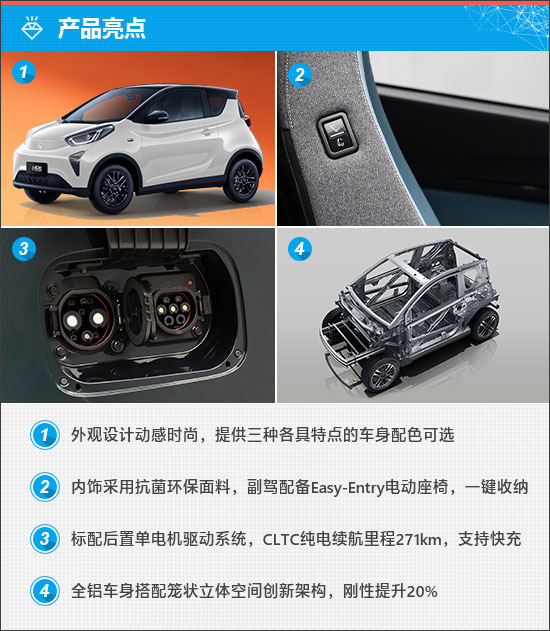 产品亮点

1

2

3

4

1 外观设计动感时尚，提供三种各具特点的车身配色可选

2 内饰采用抗菌环保面料，副驾配备Easy-Entry电动座椅，一键收纳

3 标配后置单电机驱动系统，CLTC纯电续航里程271km，支持快充

4 全铝车身搭配笼状立体空间创新架构，刚性提升20%