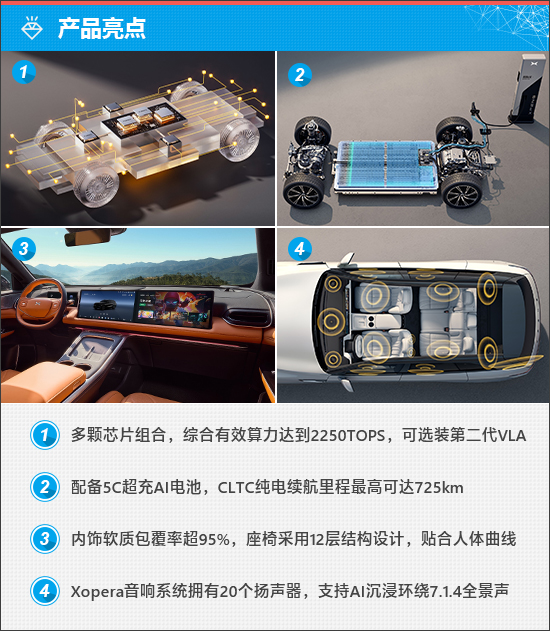 产品亮点

1

2

3

4

1 多颗芯片组合，综合有效算力达到2250TOPS，可选装第二代VLA

2 配备5C超充AI电池，CLTC纯电续航里程最高可达725km

3 内饰软质包覆率超95%，座椅采用12层结构设计，贴合人体曲线

4 Xopera音响系统拥有20个扬声器，支持AI沉浸环绕7.1.4全景声