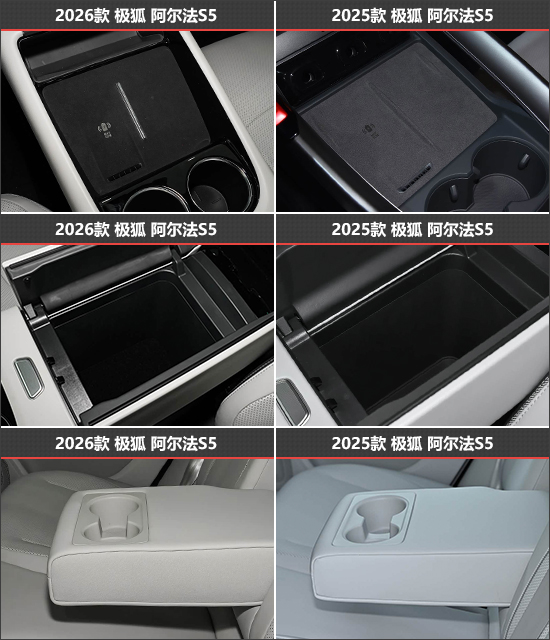 2026款 极狐 阿尔法S5

2025款 极狐 阿尔法S5

2026款 极狐 阿尔法S5

2025款 极狐 阿尔法S5

2026款 极狐 阿尔法S5

2025款 极狐 阿尔法S5