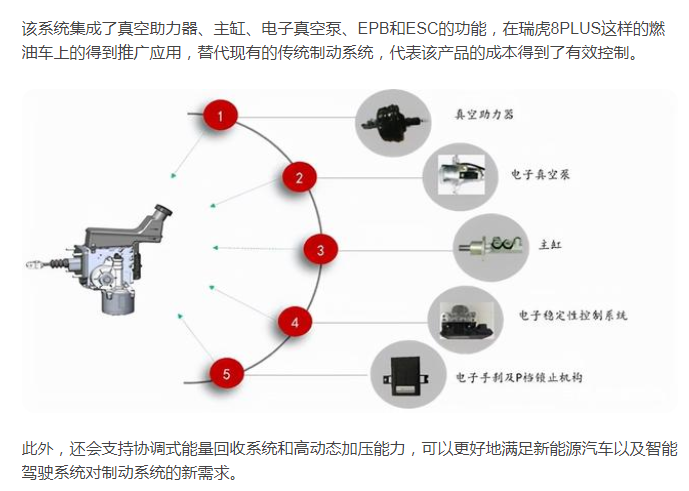 该系统集成了真空助力器、主缸、电子真空泵、EPB和ESC的功能，在瑞虎8PLUS这样的燃油车上的得到推广应用，替代现有的传统制动系统，代表该产品的成本得到了有效控制。

1
真空助力器
2
电子真空泵
3
主缸
4
电子稳定性控制系统
5
电子手刹及P档锁止机构

此外，还会支持协调式能量回收系统和高动态加压能力，可以更好地满足新能源汽车以及智能驾驶系统对制动系统的新需求。